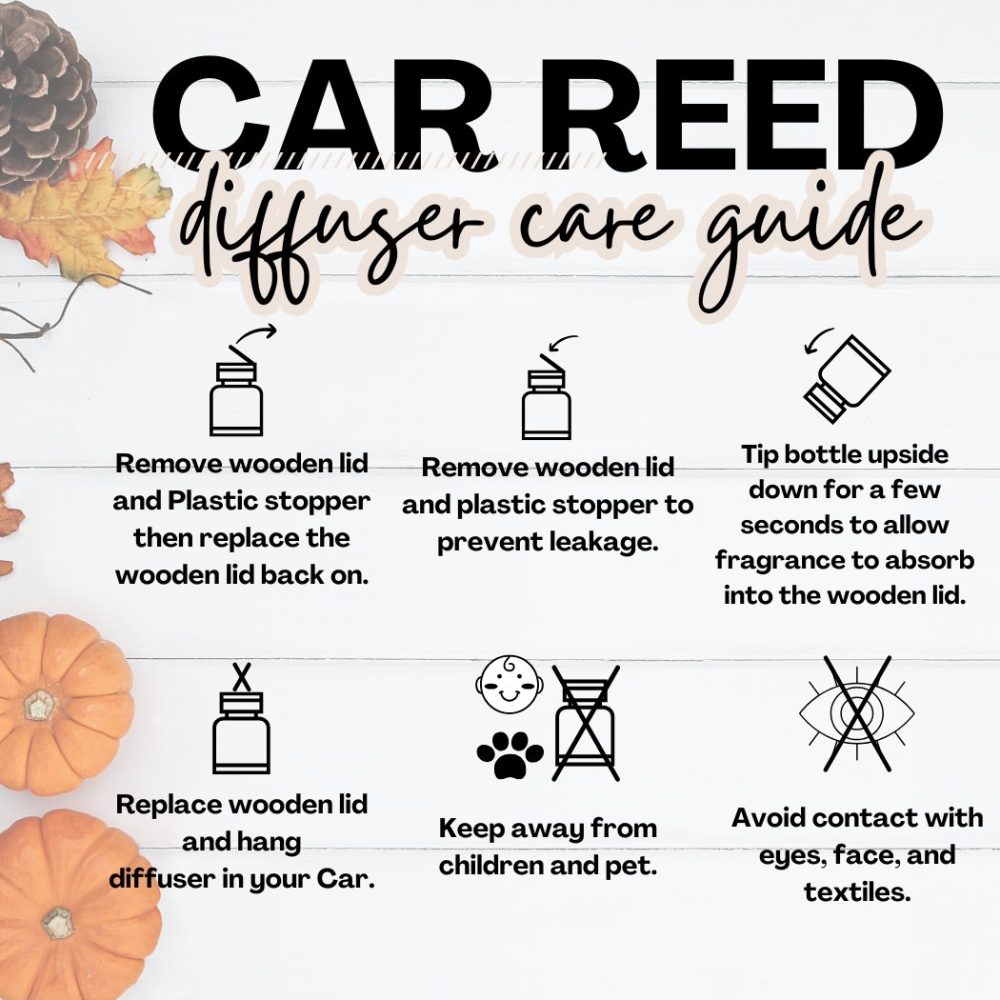 CAR REED
diffuser care guide

Remove wooden lid and Plastic stopper then replace the wooden lid back on.

Remove wooden lid and plastic stopper to prevent leakage.

Tip bottle upside down for a few seconds to allow fragrance to absorb into the wooden lid.

Replace wooden lid and hang diffuser in your Car.

Keep away from children and pet.

Avoid contact with eyes, face, and textiles.